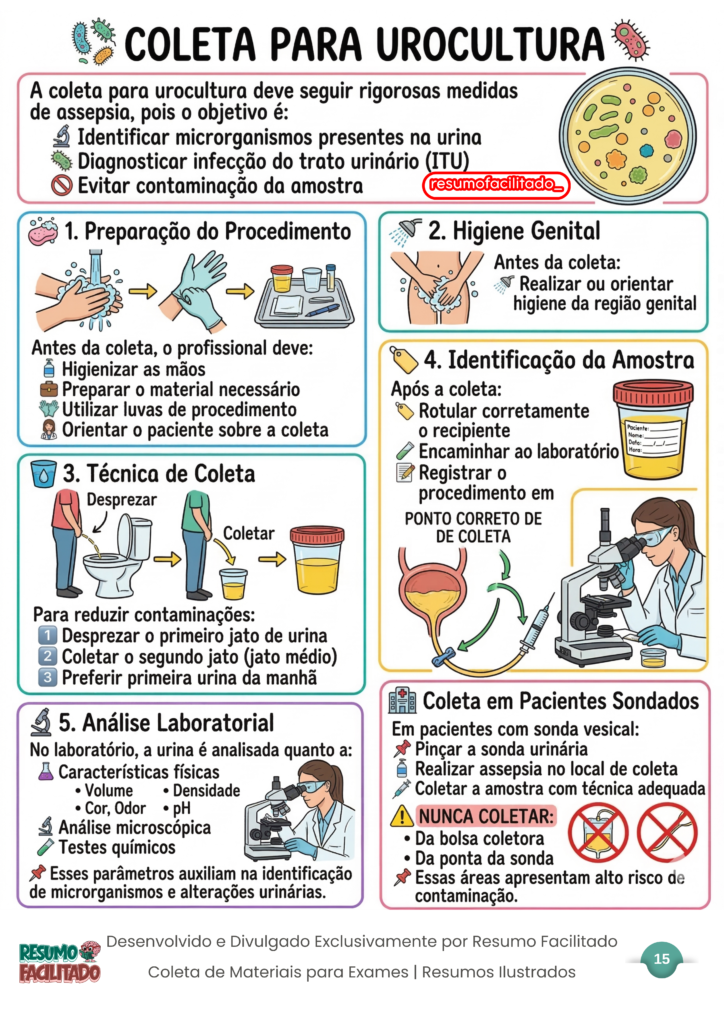 COLETA PARA UROCULTURA

A coleta para urocultura deve seguir rigorosas medidas de assepsia, pois o objetivo é:
Identificar microrganismos presentes na urina
Diagnosticar infecção do trato urinário (ITU)
Evitar contaminação da amostra

resumofacilitado_

1. Preparação do Procedimento

Antes da coleta, o profissional deve:
Higienizar as mãos
Preparar o material necessário
Utilizar luvas de procedimento
Orientar o paciente sobre a coleta

2. Higiene Genital

Antes da coleta:
Realizar ou orientar higiene da região genital

3. Técnica de Coleta

Desprezar
Coletar

Para reduzir contaminações:
1 Desprezar o primeiro jato de urina
2 Coletar o segundo jato (jato médio)
3 Preferir primeira urina da manhã

4. Identificação da Amostra

Após a coleta:
Rotular corretamente o recipiente
Encaminhar ao laboratório
Registrar o procedimento em

Paciente:
Nome:
Data:
Hora:

PONTO CORRETO DE DE COLETA

5. Análise Laboratorial

No laboratório, a urina é analisada quanto a:
Características físicas
• Volume • Densidade
• Cor, Odor • pH
Análise microscópica
Testes químicos
Esses parâmetros auxiliam na identificação de microrganismos e alterações urinárias.

Coleta em Pacientes Sondados

Em pacientes com sonda vesical:
Pinçar a sonda urinária
Realizar assepsia no local de coleta
Coletar a amostra com técnica adequada
NUNCA COLETAR:
• Da bolsa coletora
• Da ponta da sonda
Essas áreas apresentam alto risco de contaminação.

RESUMO FACILITADO
Desenvolvido e Divulgado Exclusivamente por Resumo Facilitado
Coleta de Materiais para Exames | Resumos Ilustrados
15